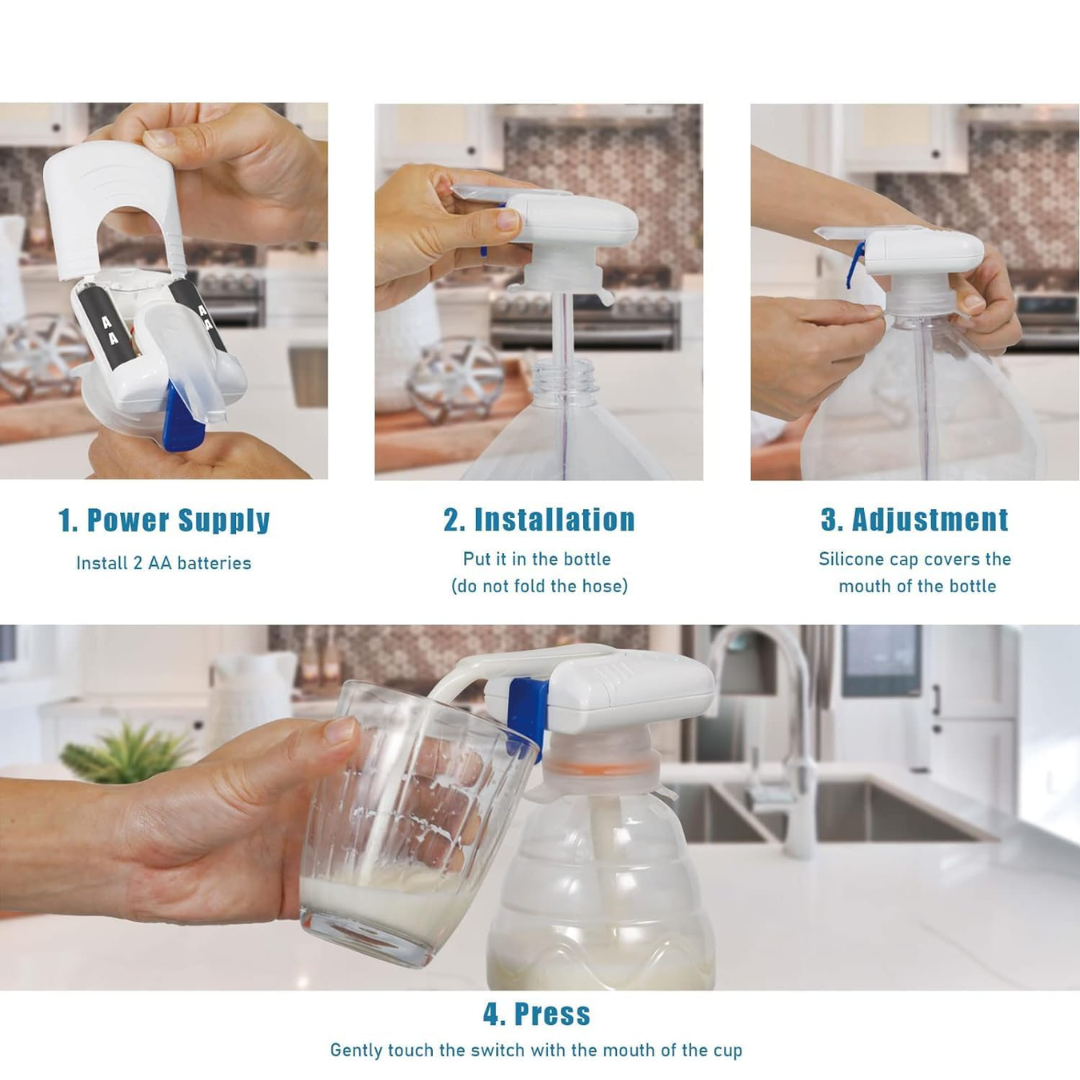 AA
AA

1. Power Supply
Install 2 AA batteries

2. Installation
Put it in the bottle
(do not fold the hose)

3. Adjustment
Silicone cap covers the mouth of the bottle

4. Press
Gently touch the switch with the mouth of the cup